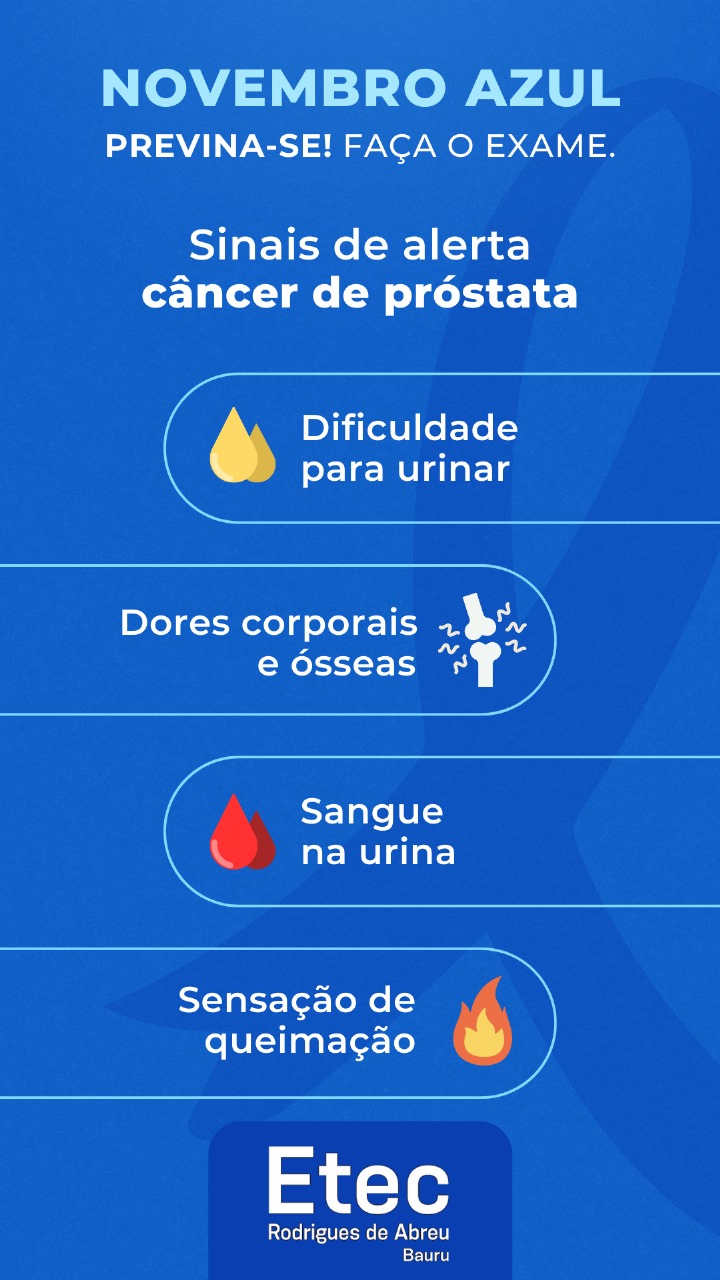 NOVEMBRO AZUL
PREVINA-SE! FAÇA O EXAME.

Sinais de alerta
câncer de próstata

Dificuldade
para urinar

Dores corporais
e ósseas

Sangue
na urina

Sensação de
queimação

Etec
Rodrigues de Abreu
Bauru